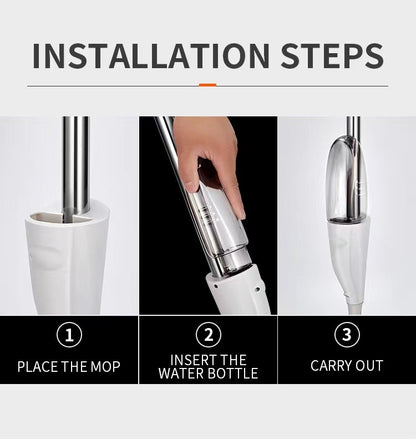 INSTALLATION STEPS

①
PLACE THE MOP

②
INSERT THE WATER BOTTLE

③
CARRY OUT